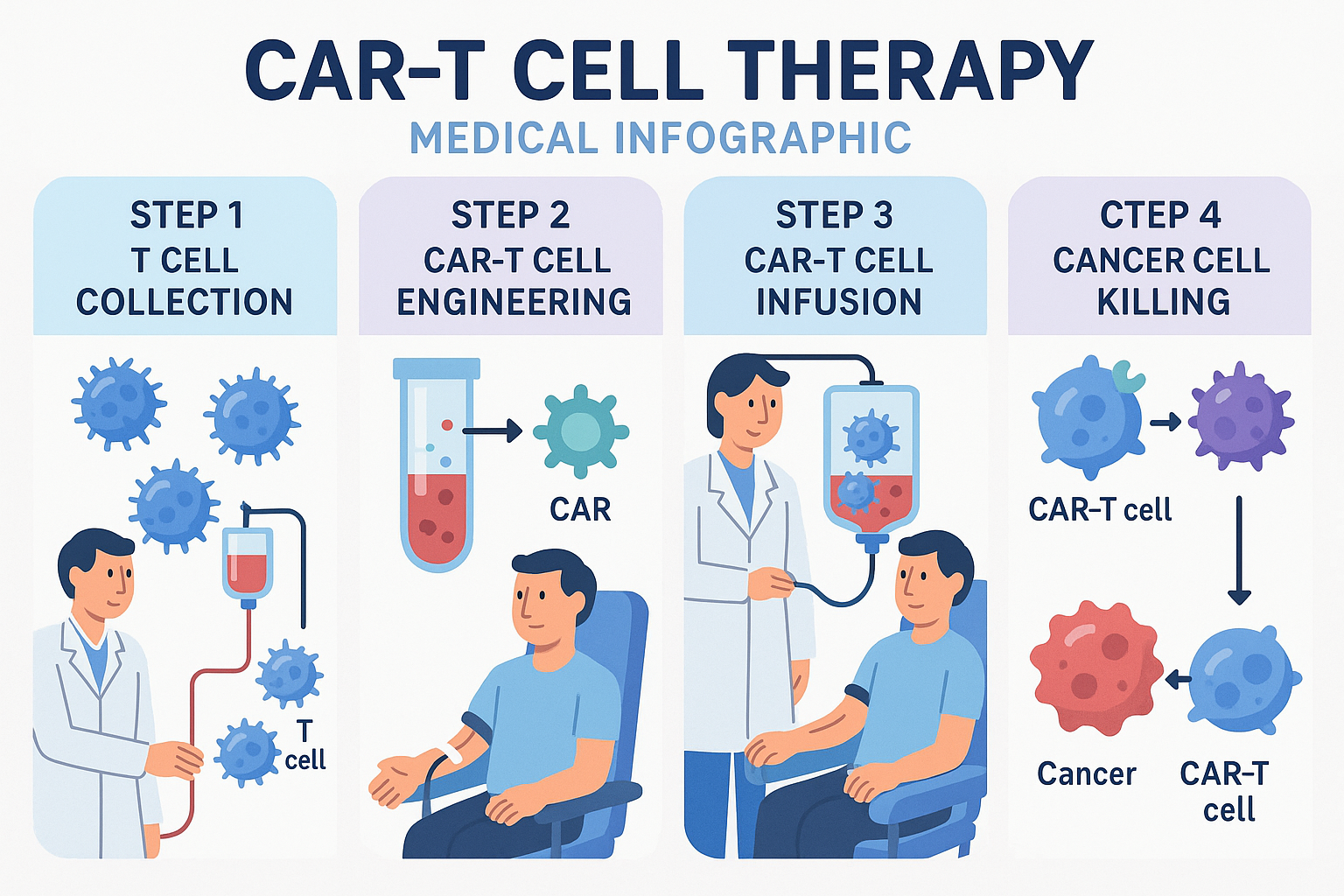 CAR-T CELL THERAPY
MEDICAL INFOGRAPHIC

STEP 1
T CELL
COLLECTION

T
cell

STEP 2
CAR-T CELL
ENGINEERING

CAR

STEP 3
CAR-T CELL
INFUSION

CTEP 4
CANCER CELL
KILLING

CAR-T cell

Cancer

CAR-T
cell